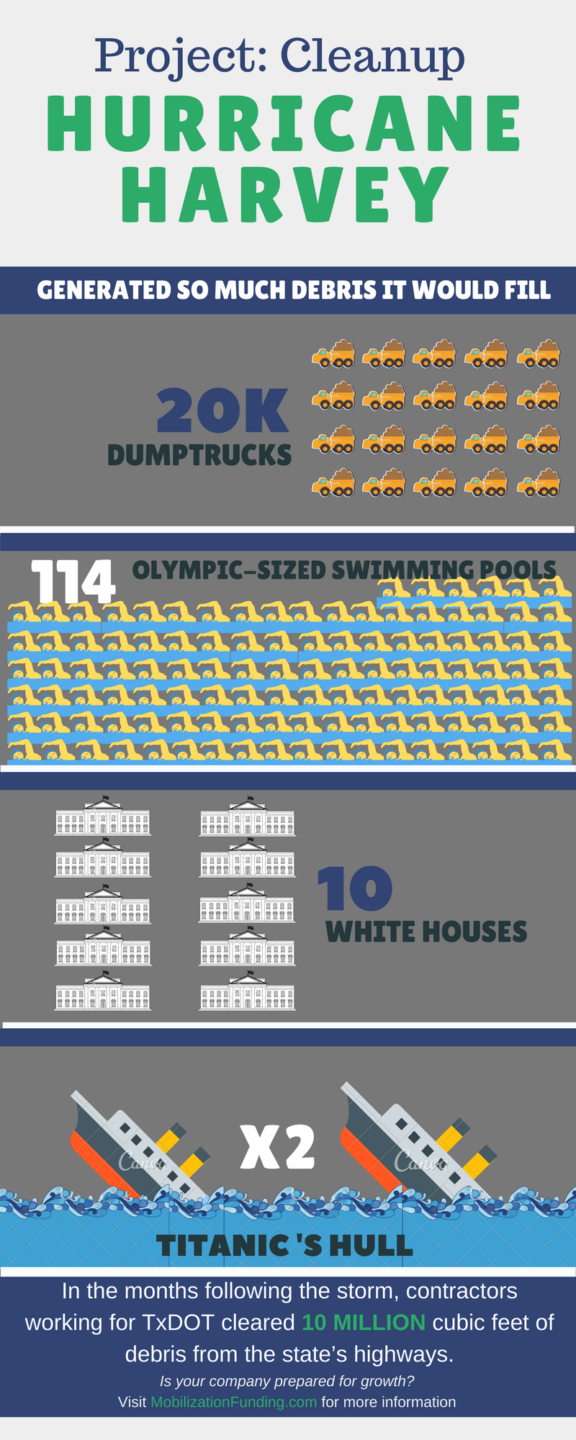 Project: Cleanup
HURRICANE HARVEY

GENERATED SO MUCH DEBRIS IT WOULD FILL

20K
DUMPTRUCKS

114 OLYMPIC-SIZED SWIMMING POOLS

10
WHITE HOUSES

Canva X2 Canva

TITANIC 'S HULL

In the months following the storm, contractors working for TxDOT cleared 10 MILLION cubic feet of debris from the state's highways.

Is your company prepared for growth?
Visit MobilizationFunding.com for more information